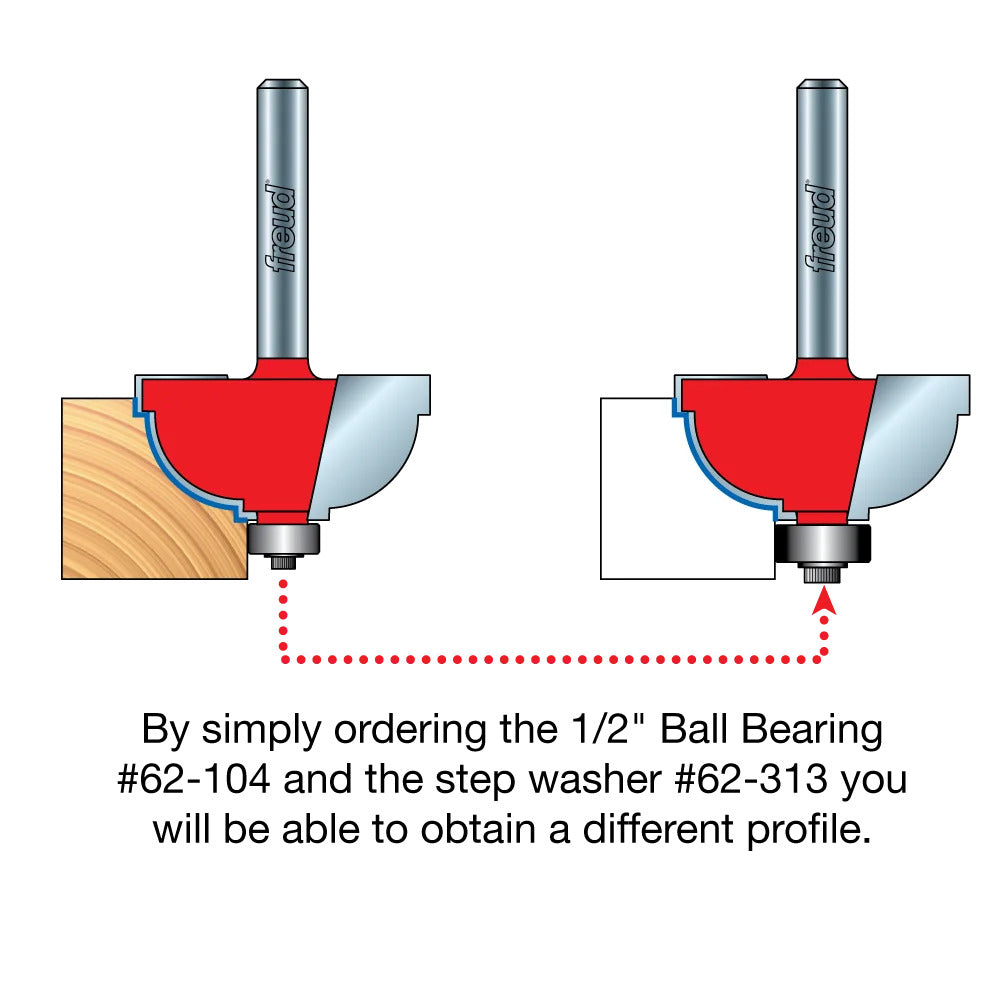 freud

freud

By simply ordering the 1/2" Ball Bearing #62-104 and the step washer #62-313 you will be able to obtain a different profile.