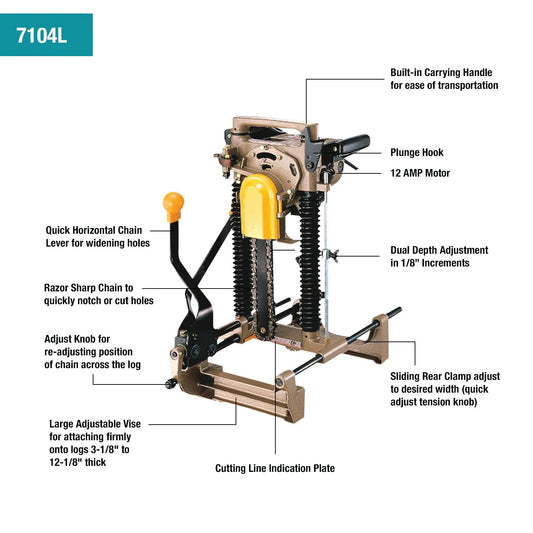 7104L

Built-in Carrying Handle for ease of transportation

Plunge Hook

12 AMP Motor

Quick Horizontal Chain Lever for widening holes

Dual Depth Adjustment in 1/8" Increments

Razor Sharp Chain to quickly notch or cut holes

Adjust Knob for re-adjusting position of chain across the log

Sliding Rear Clamp adjust to desired width (quick adjust tension knob)

Large Adjustable Vise for attaching firmly onto logs 3-1/8" to 12-1/8" thick

Cutting Line Indication Plate