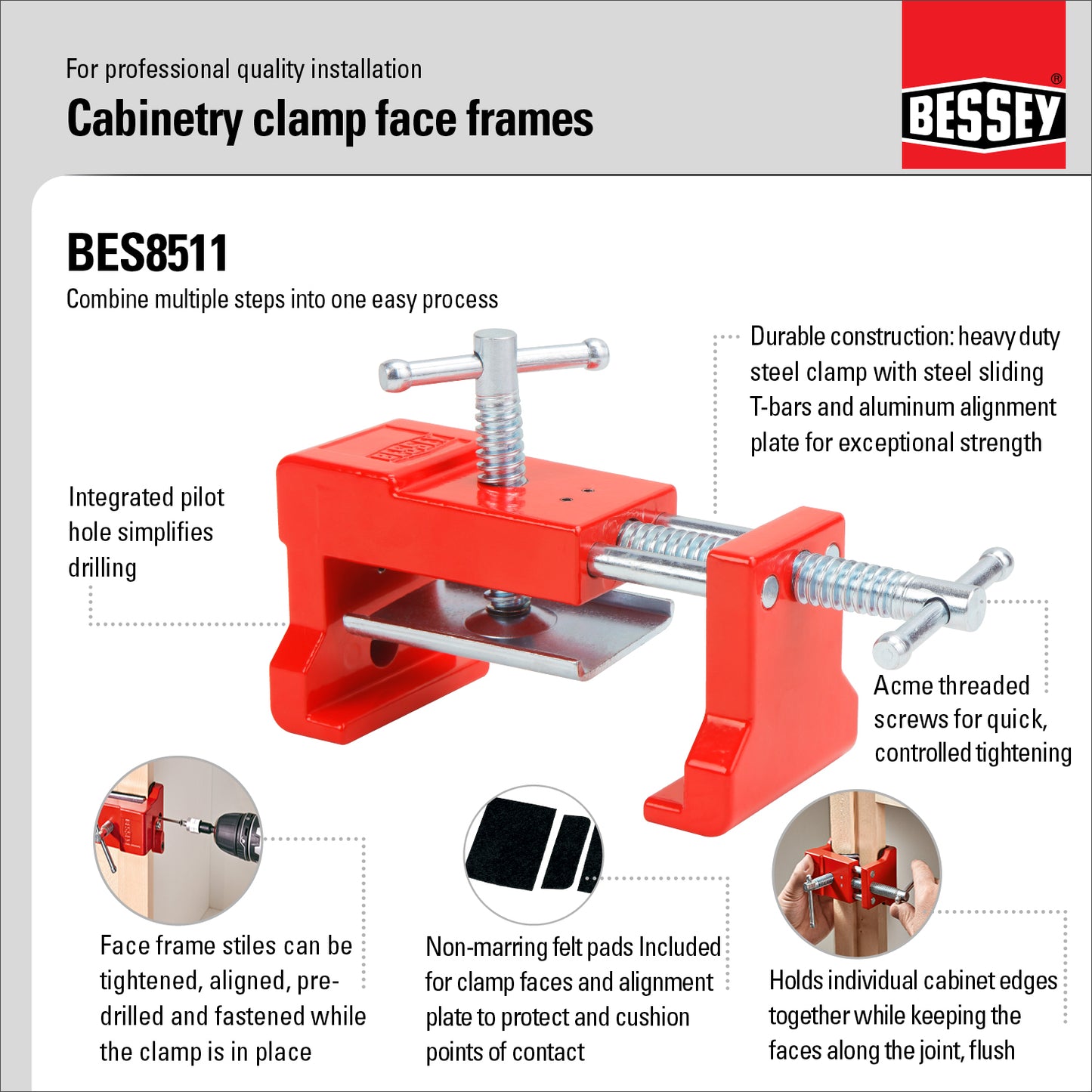 For professional quality installation

Cabinetry clamp face frames

BESSEY®

BES8511

Combine multiple steps into one easy process

Durable construction: heavy duty steel clamp with steel sliding T-bars and aluminum alignment plate for exceptional strength

Integrated pilot hole simplifies drilling

BESSEY

Acme threaded screws for quick, controlled tightening

Face frame stiles can be tightened, aligned, pre-drilled and fastened while the clamp is in place

Non-marring felt pads Included for clamp faces and alignment plate to protect and cushion points of contact

Holds individual cabinet edges together while keeping the faces along the joint, flush