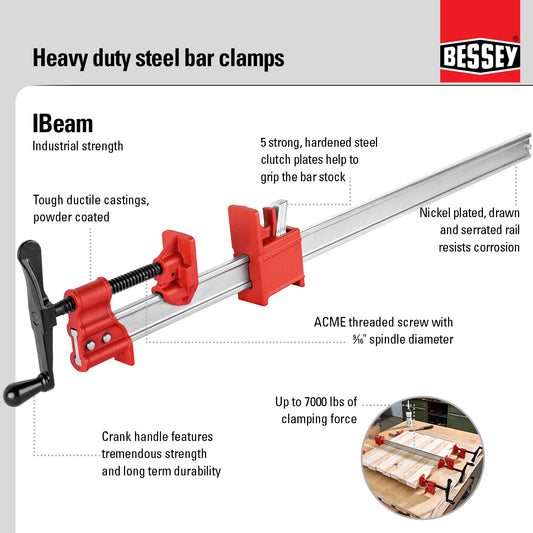 Heavy duty steel bar clamps

BESSEY

IBeam
Industrial strength

5 strong, hardened steel clutch plates help to grip the bar stock

Tough ductile castings, powder coated

Nickel plated, drawn and serrated rail resists corrosion

ACME threaded screw with $\frac{9}{16}$" spindle diameter

Up to 7000 lbs of clamping force

Crank handle features tremendous strength and long term durability