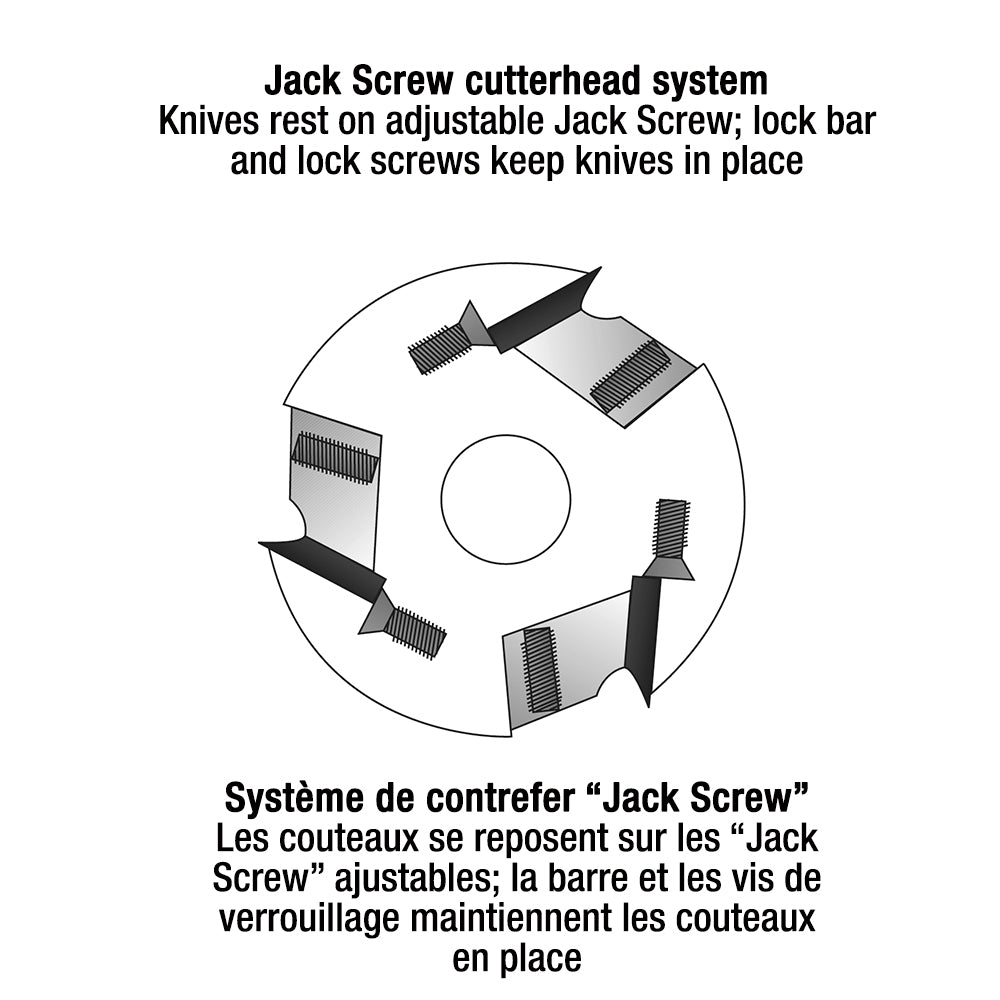 Jack Screw cutterhead system
Knives rest on adjustable Jack Screw; lock bar and lock screws keep knives in place

Système de contrefer “Jack Screw”
Les couteaux se reposent sur les “Jack Screw” ajustables; la barre et les vis de verrouillage maintiennent les couteaux en place