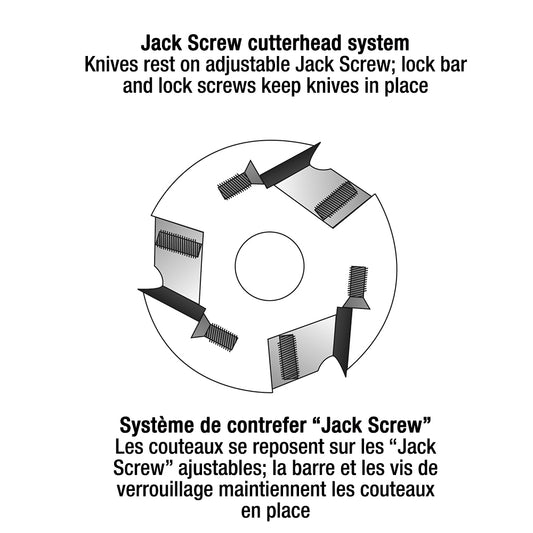 Jack Screw cutterhead system
Knives rest on adjustable Jack Screw; lock bar and lock screws keep knives in place

Système de contrefer “Jack Screw”
Les couteaux se reposent sur les “Jack Screw” ajustables; la barre et les vis de verrouillage maintiennent les couteaux en place